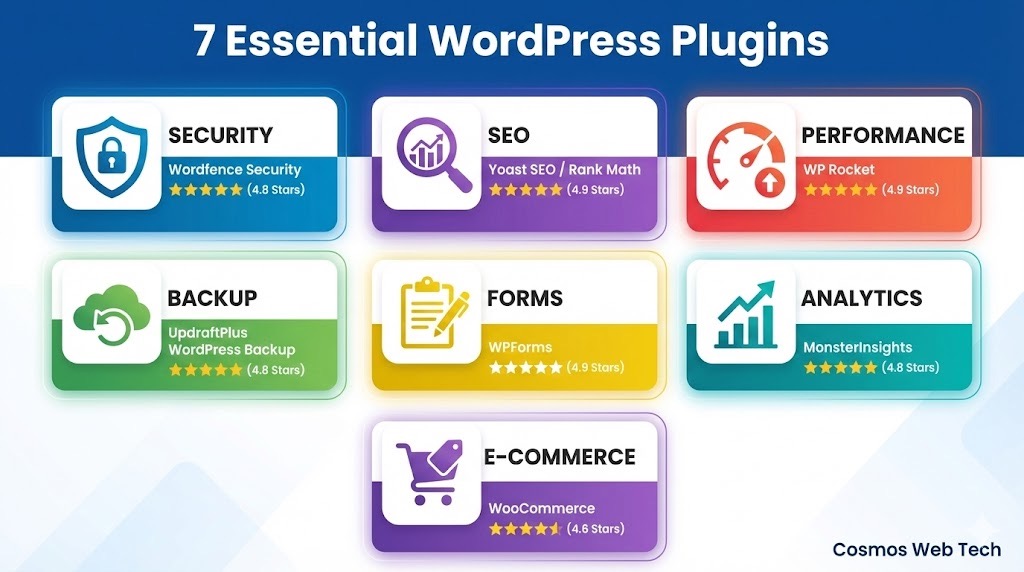 7 Essential WordPress Plugins

SECURITY
Wordfence Security
★★★★★ (4.8 Stars)

SEO
Yoast SEO / Rank Math
★★★★★ (4.9 Stars)

PERFORMANCE
WP Rocket
★★★★★ (4.9 Stars)

BACKUP
UpdraftPlus WordPress Backup
★★★★★ (4.8 Stars)

FORMS
WPForms
★★★★★ (4.9 Stars)

ANALYTICS
MonsterInsights
★★★★★ (4.8 Stars)

E-COMMERCE
WooCommerce
★★★★★ (4.6 Stars)

Cosmos Web Tech