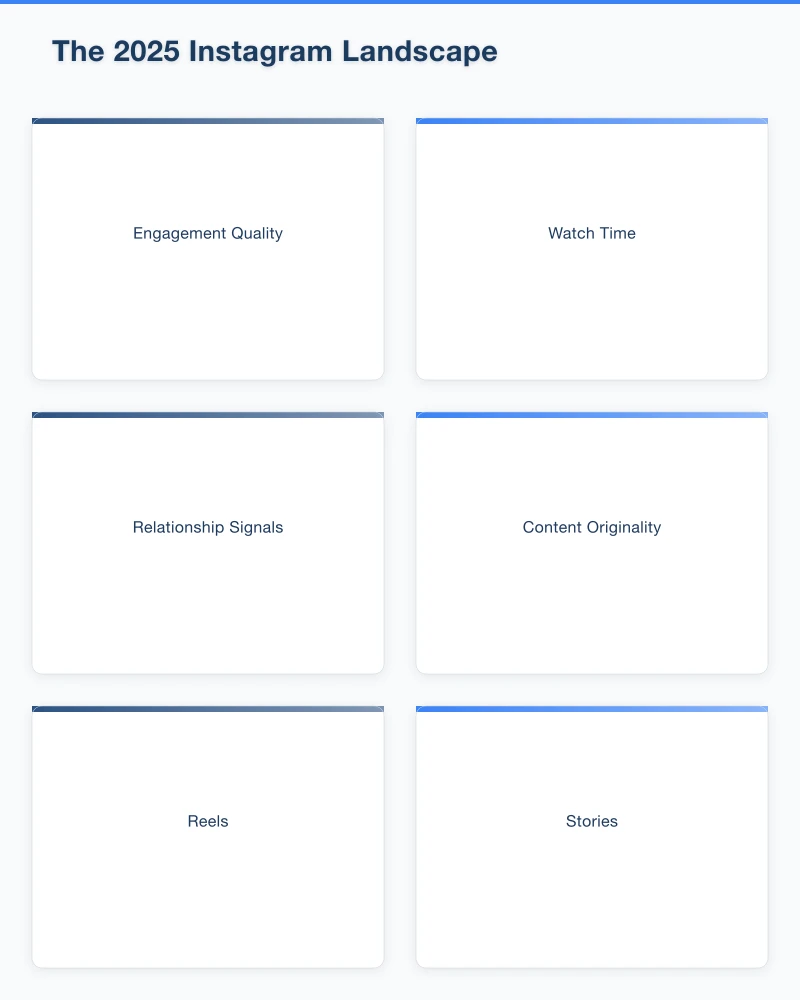 The 2025 Instagram Landscape

Engagement Quality

Watch Time

Relationship Signals

Content Originality

Reels

Stories