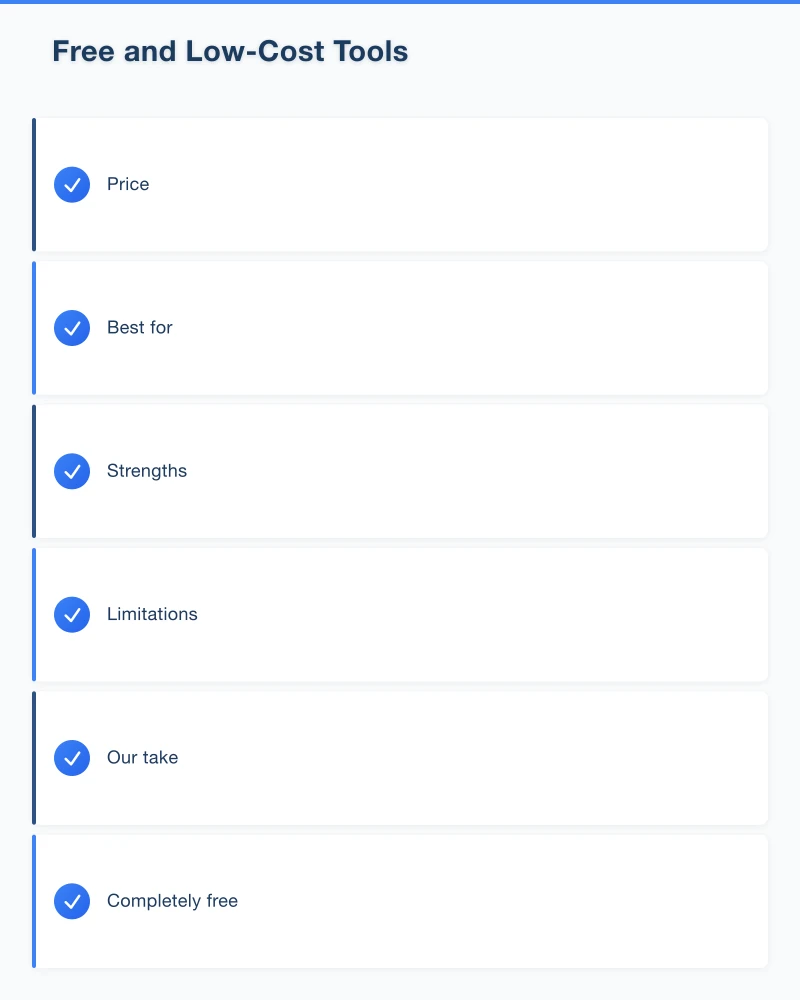 Free and Low-Cost Tools

Price

Best for

Strengths

Limitations

Our take

Completely free