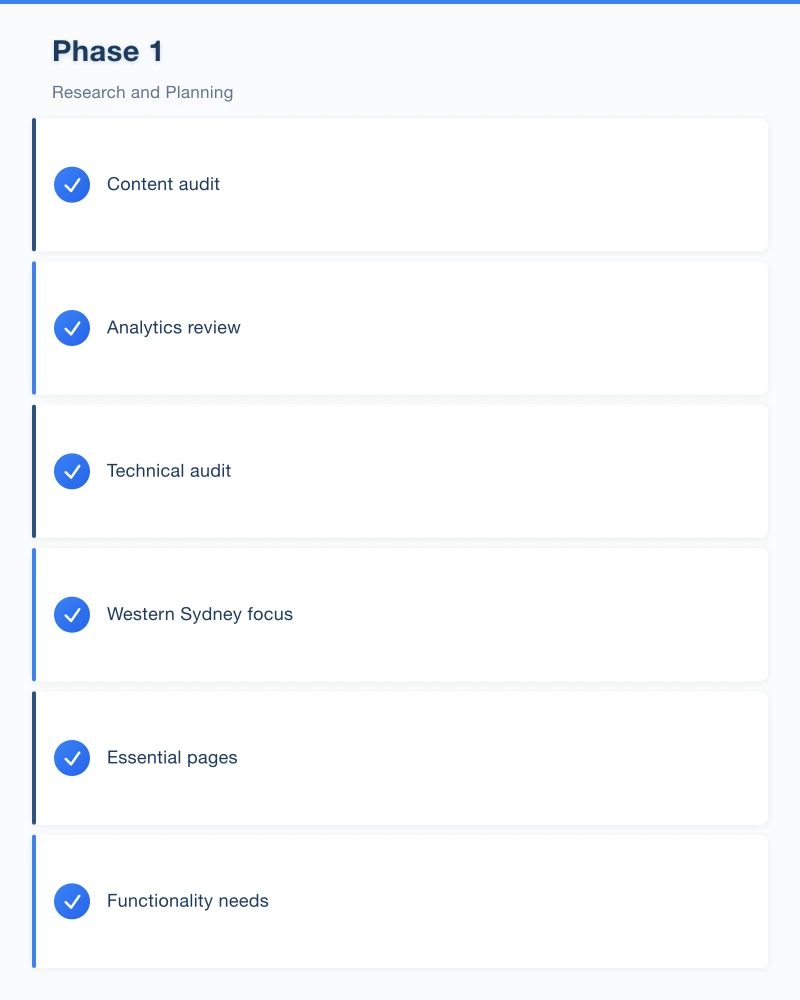 Phase 1

Research and Planning

Content audit

Analytics review

Technical audit

Western Sydney focus

Essential pages

Functionality needs